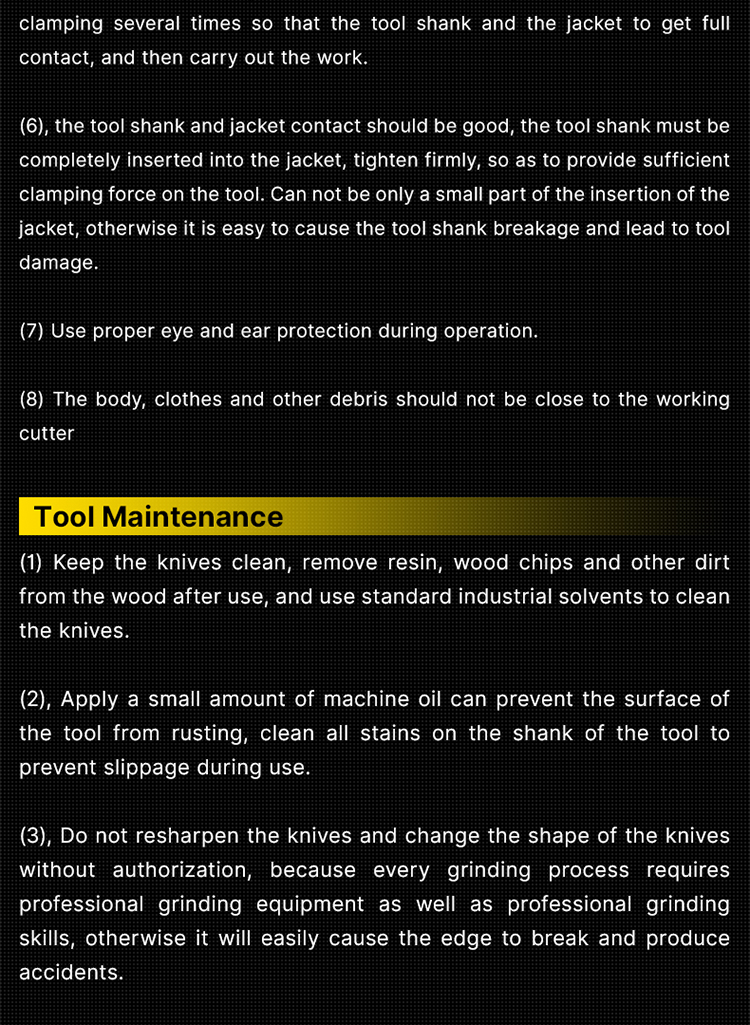 clamping several times so that the tool shank and the jacket to get full contact, and then carry out the work.

(6), the tool shank and jacket contact should be good, the tool shank must be completely inserted into the jacket, tighten firmly, so as to provide sufficient clamping force on the tool. Can not be only a small part of the insertion of the jacket, otherwise it is easy to cause the tool shank breakage and lead to tool damage.

(7) Use proper eye and ear protection during operation.

(8) The body, clothes and other debris should not be close to the working cutter

Tool Maintenance

(1) Keep the knives clean, remove resin, wood chips and other dirt from the wood after use, and use standard industrial solvents to clean the knives.

(2), Apply a small amount of machine oil can prevent the surface of the tool from rusting, clean all stains on the shank of the tool to prevent slippage during use.

(3), Do not resharpen the knives and change the shape of the knives without authorization, because every grinding process requires professional grinding equipment as well as professional grinding skills, otherwise it will easily cause the edge to break and produce accidents.