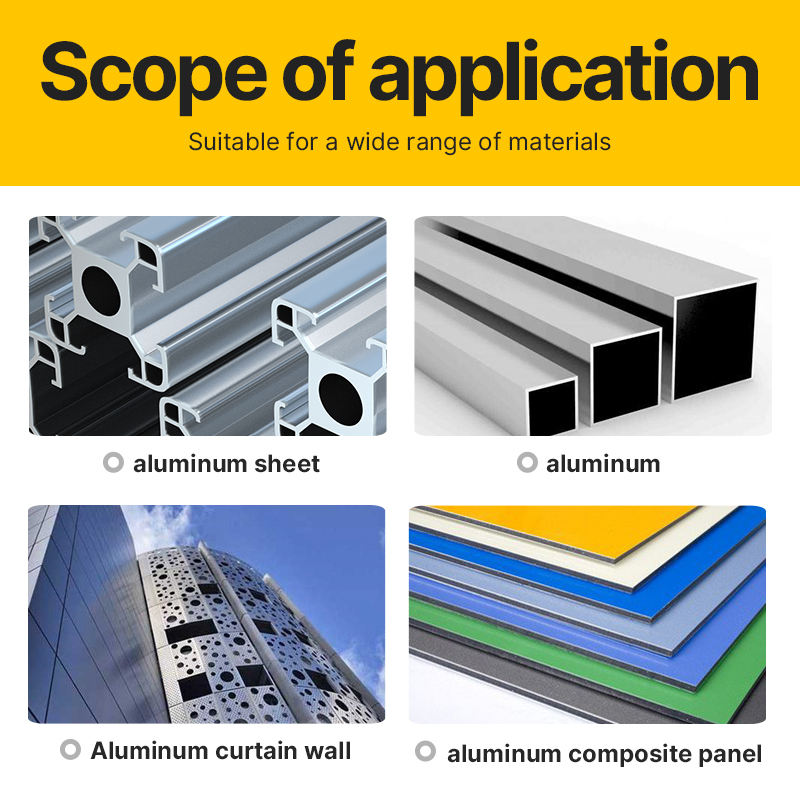 Scope of application

Suitable for a wide range of materials

aluminum sheet

aluminum

Aluminum curtain wall

aluminum composite panel