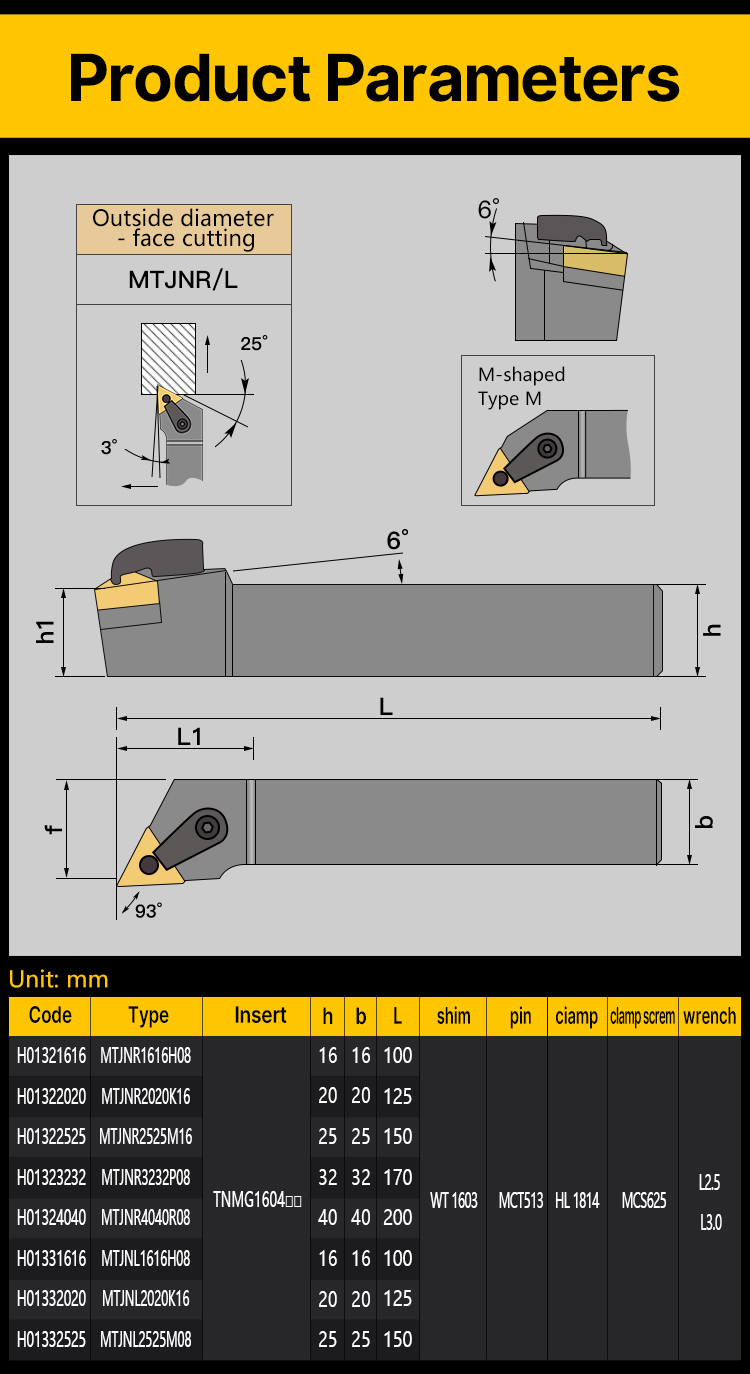 Product Parameters

Outside diameter - face cutting

MTJNR/L

25°

3°

6°

M-shaped Type M

6°

h1

h

L

L1

f

b

93°

Unit: mm

| Code | Type | Insert | h | b | L | shim | pin | ciamp | clamp screm | wrench |
|---|---|---|---|---|---|---|---|---|---|---|
| H01321616 | MTJNR1616H08 | TNMG1604□□ | 16 | 16 | 100 | WT 1603 | MCT513 | HL 1814 | MCS625 | L2.5 L3.0 |
| H01322020 | MTJNR2020K16 | | 20 | 20 | 125 | | | | | |
| H01322525 | MTJNR2525M16 | | 25 | 25 | 150 | | | | | |
| H01323232 | MTJNR3232P08 | | 32 | 32 | 170 | | | | | |
| H01324040 | MTJNR4040R08 | | 40 | 40 | 200 | | | | | |
| H01331616 | MTJNL1616H08 | | 16 | 16 | 100 | | | | | |
| H01332020 | MTJNL2020K16 | | 20 | 20 | 125 | | | | | |
| H01332525 | MTJNL2525M08 | | 25 | 25 | 150 | | | | | |